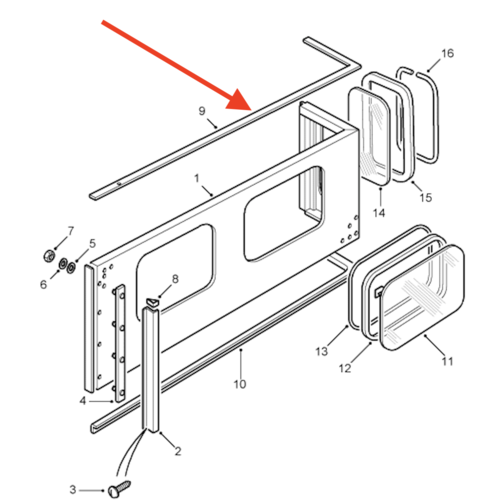 16
9
1
15
14
7
5
6
8
13
12
11
10
4
2
3