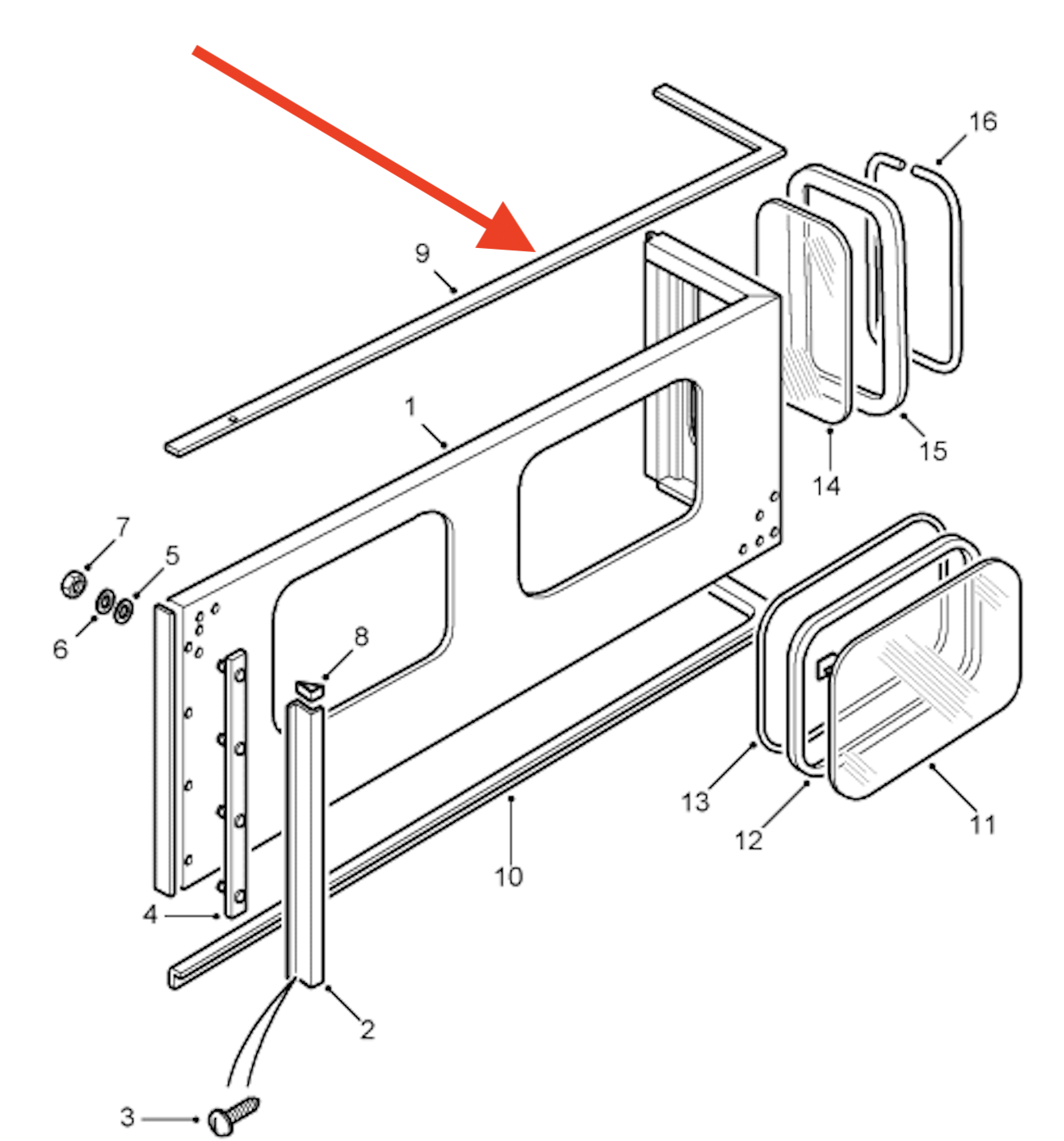 16
9
1
15
14
7
5
6
8
13
12
11
10
4
2
3