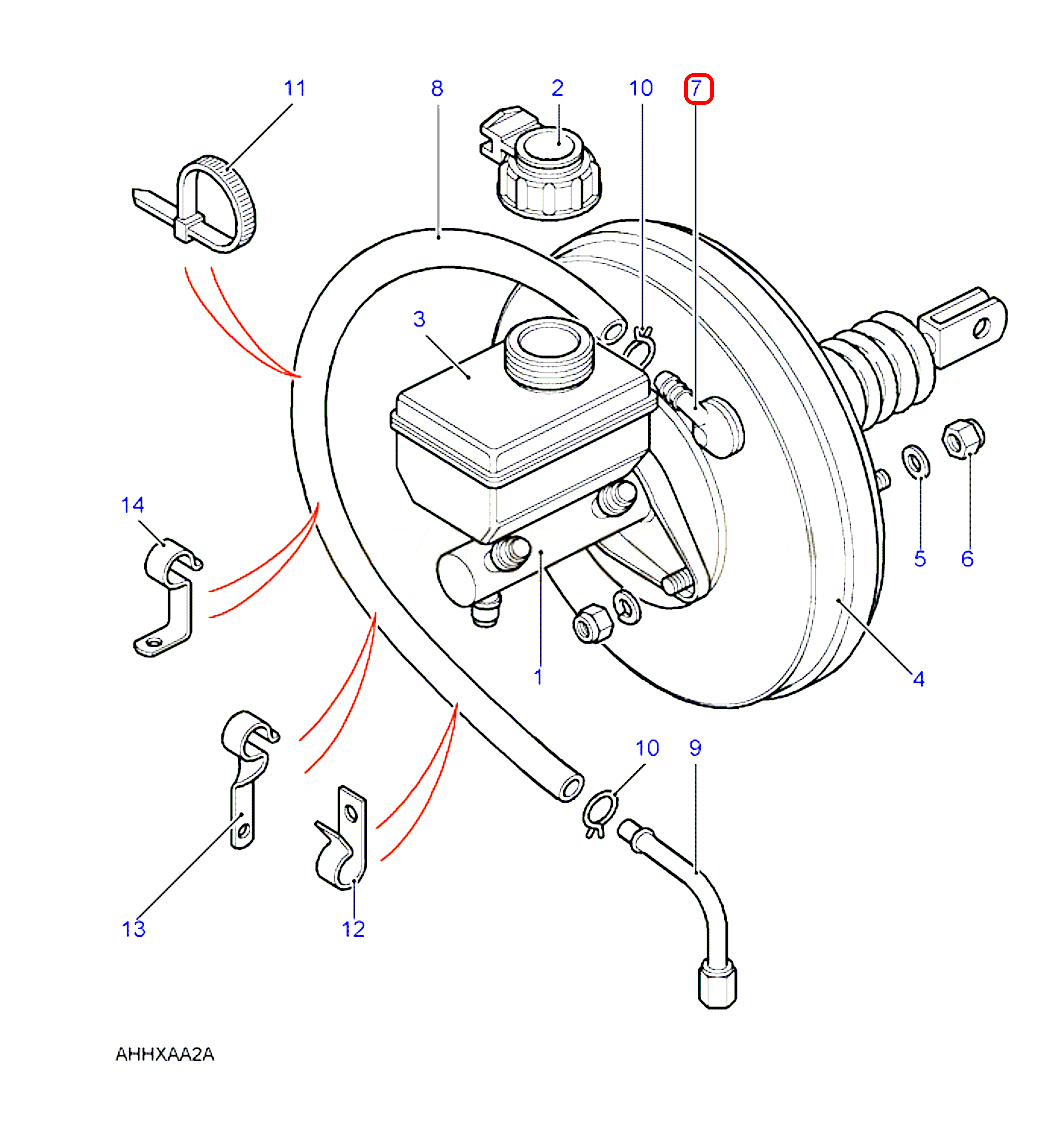 11
8
2
10
7
3
14
5
6
1
4
10
9
13
12
AHHXAA2A