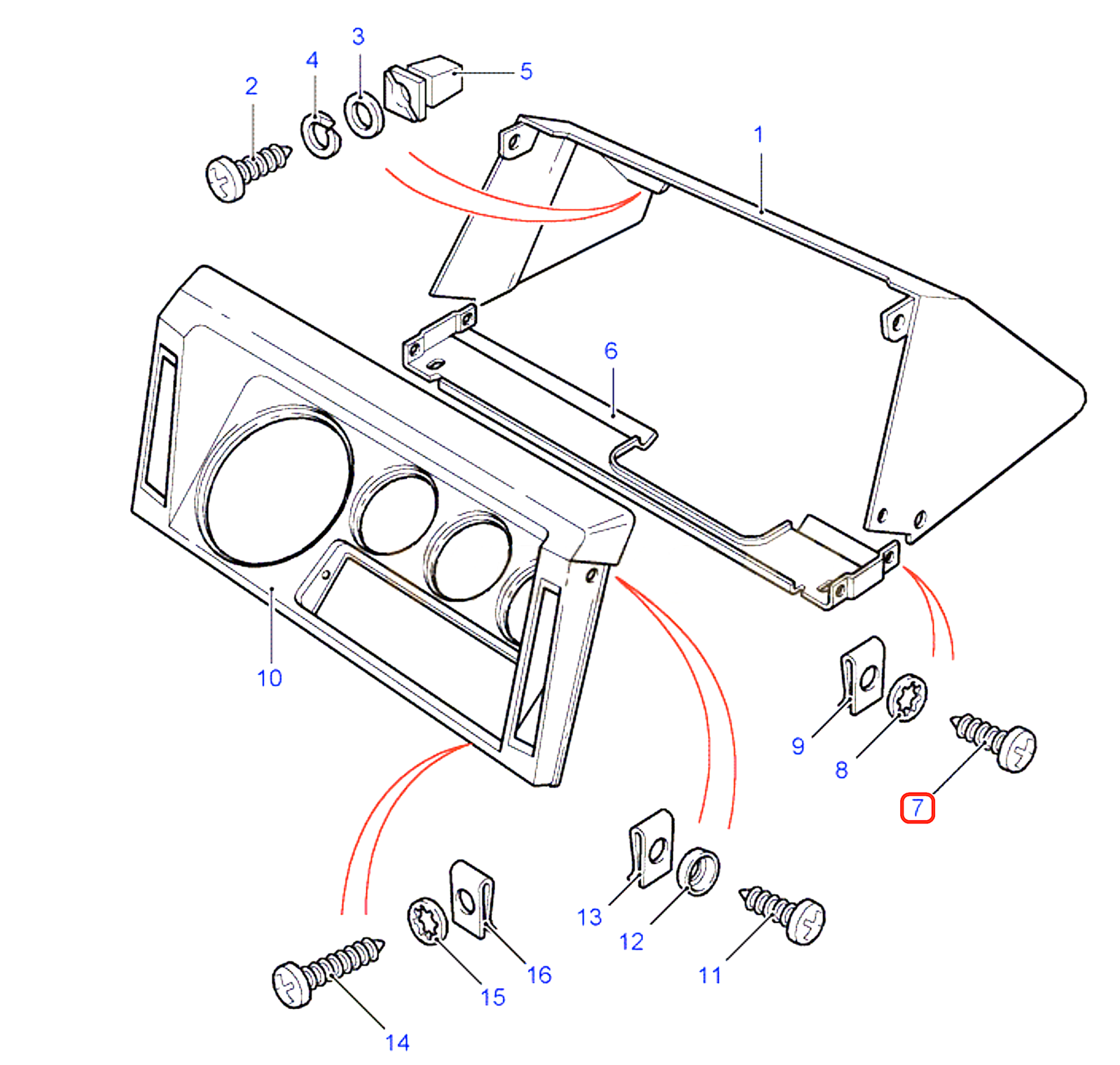 3
4
2
5
1
6
10
9
8
7
13
12
11
16
15
14