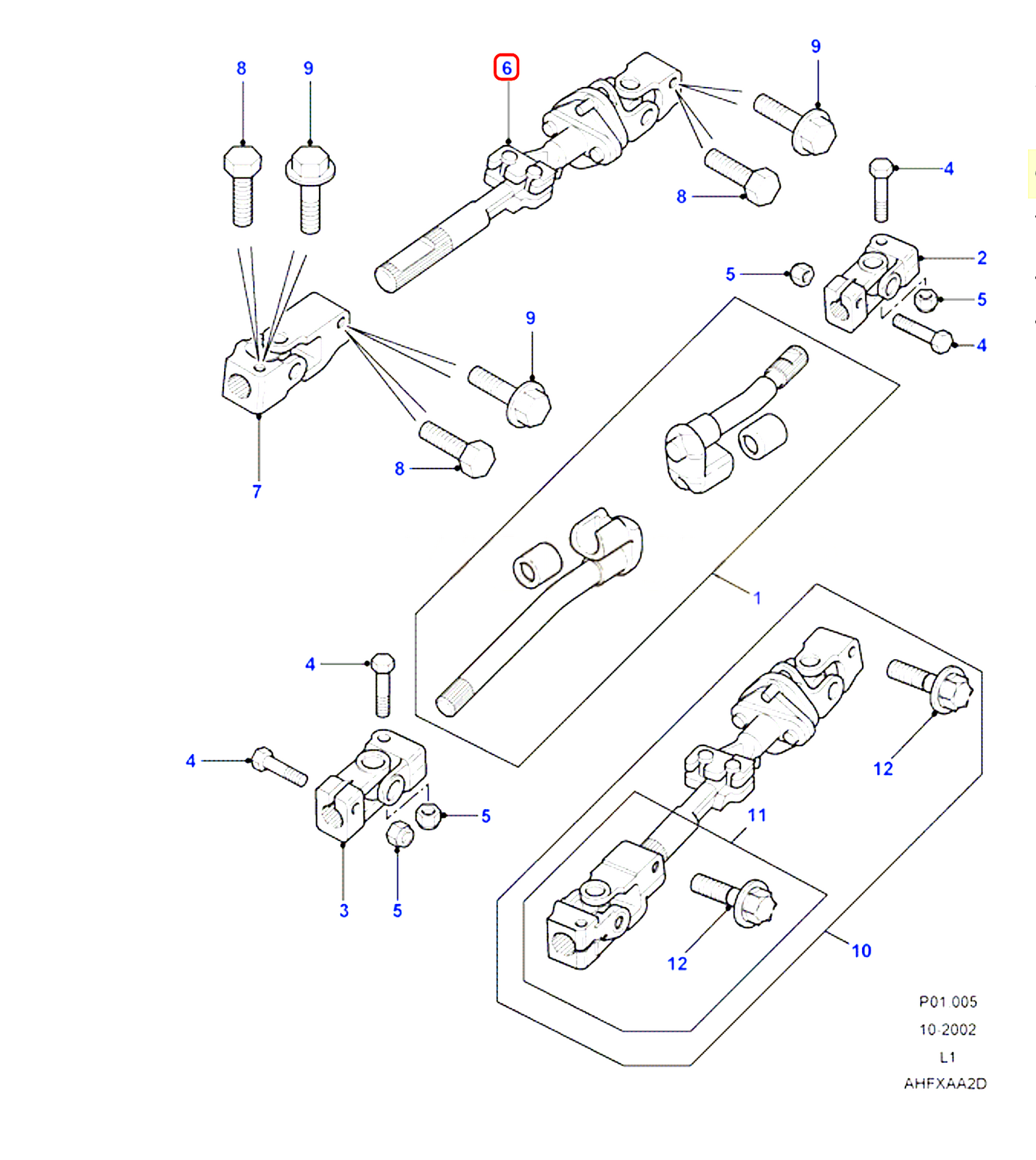 8
9
6
9
8
4
2
5
5
4
9
8
7
1
4
4
5
3
5
12
11
12
10
P01.005
10-2002
L1
AHFXAA2D