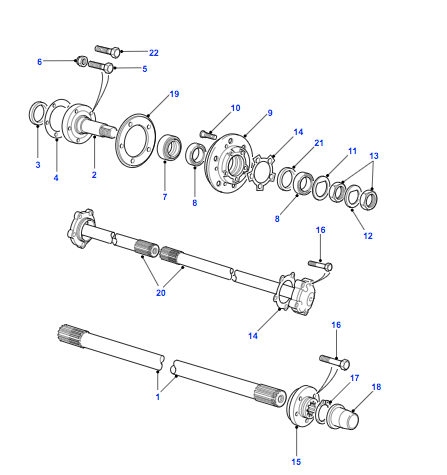 22
6
5
19
10
9
14
21
11
13
3
4
2
7
8
8
12
16
20
14
16
17
18
1
15