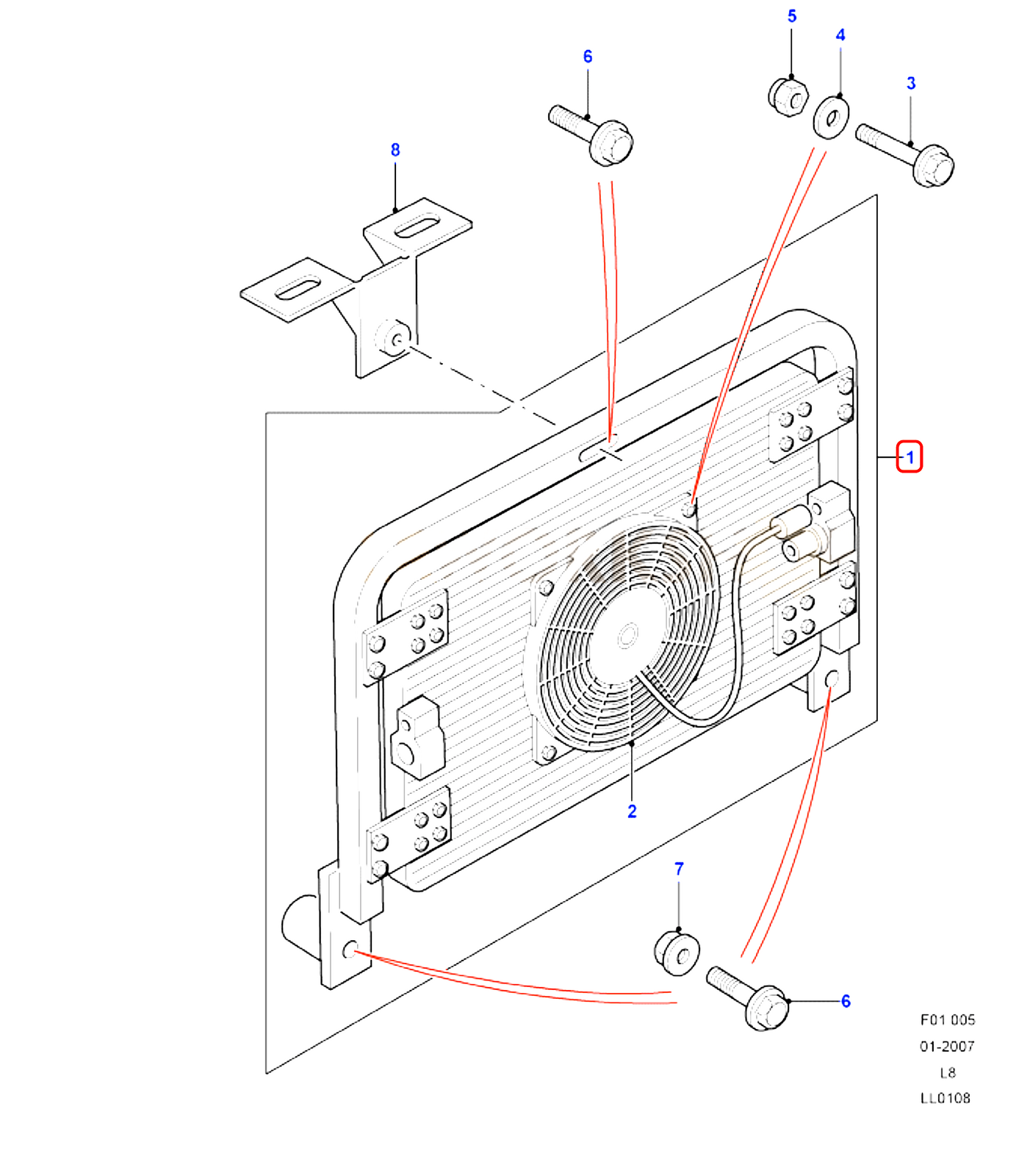 5
4
6
3
8
1
2
7
6
F01 005
01-2007
L8
LL0108