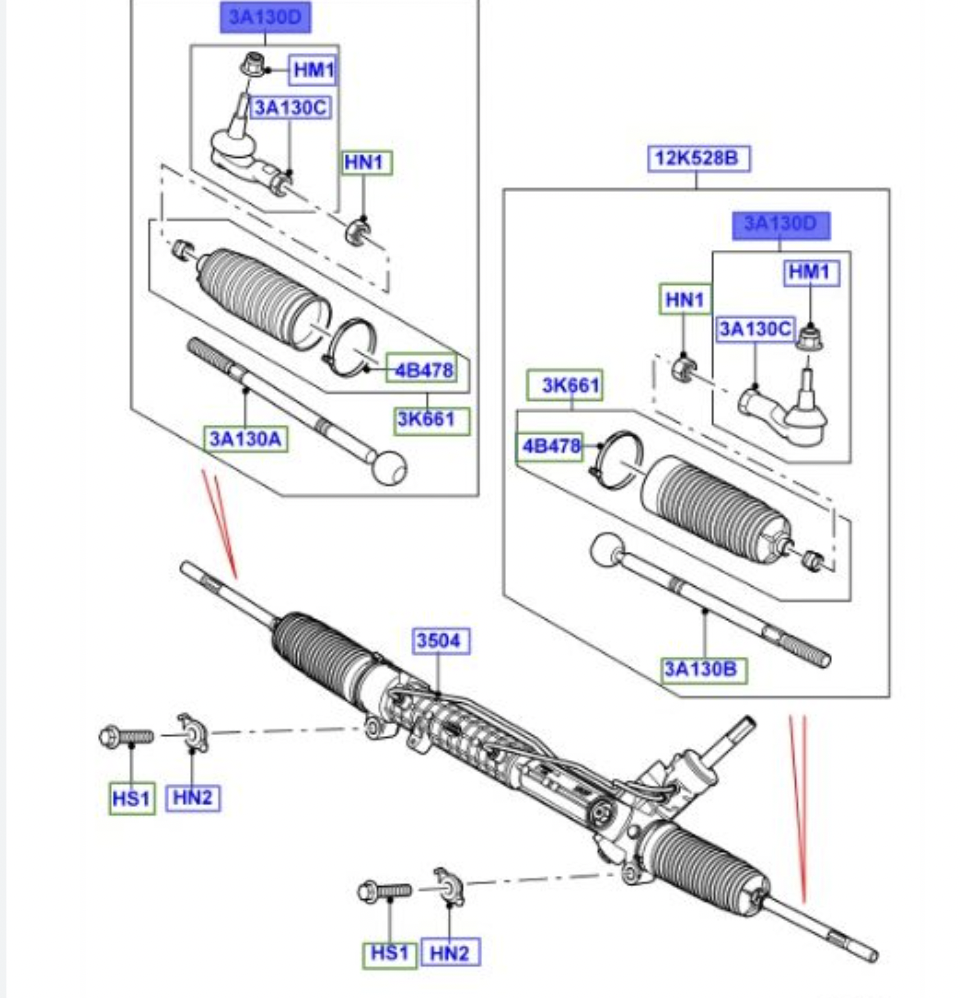 3A130D
HM1
3A130C
HN1
4B478
3K661
3A130A
12K528B
3A130D
HM1
HN1
3A130C
3K661
4B478
3A130B
3504
HS1
HN2
HS1
HN2