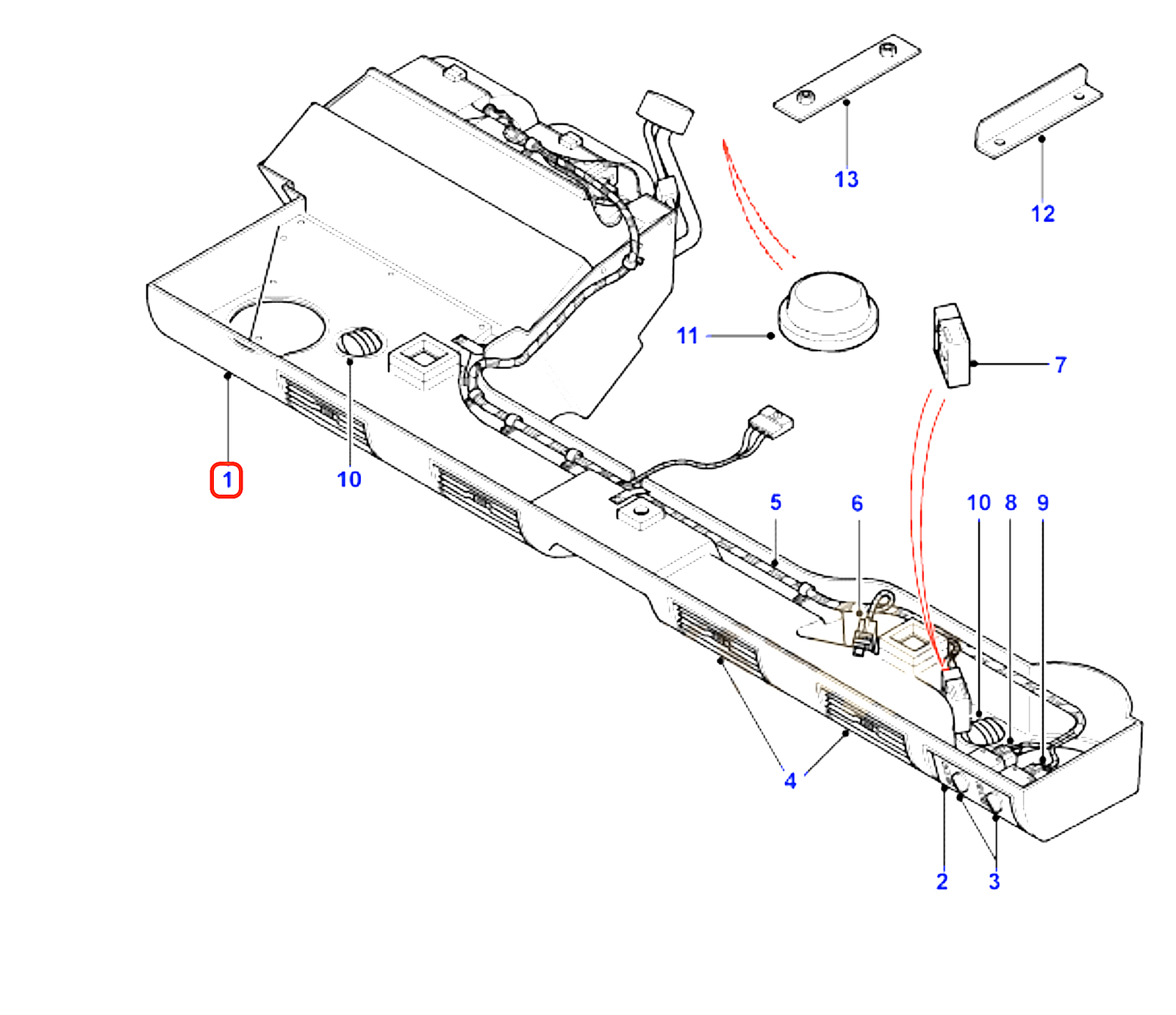 13
12
11
7
1
10
5
6
10
8
9
4
2
3