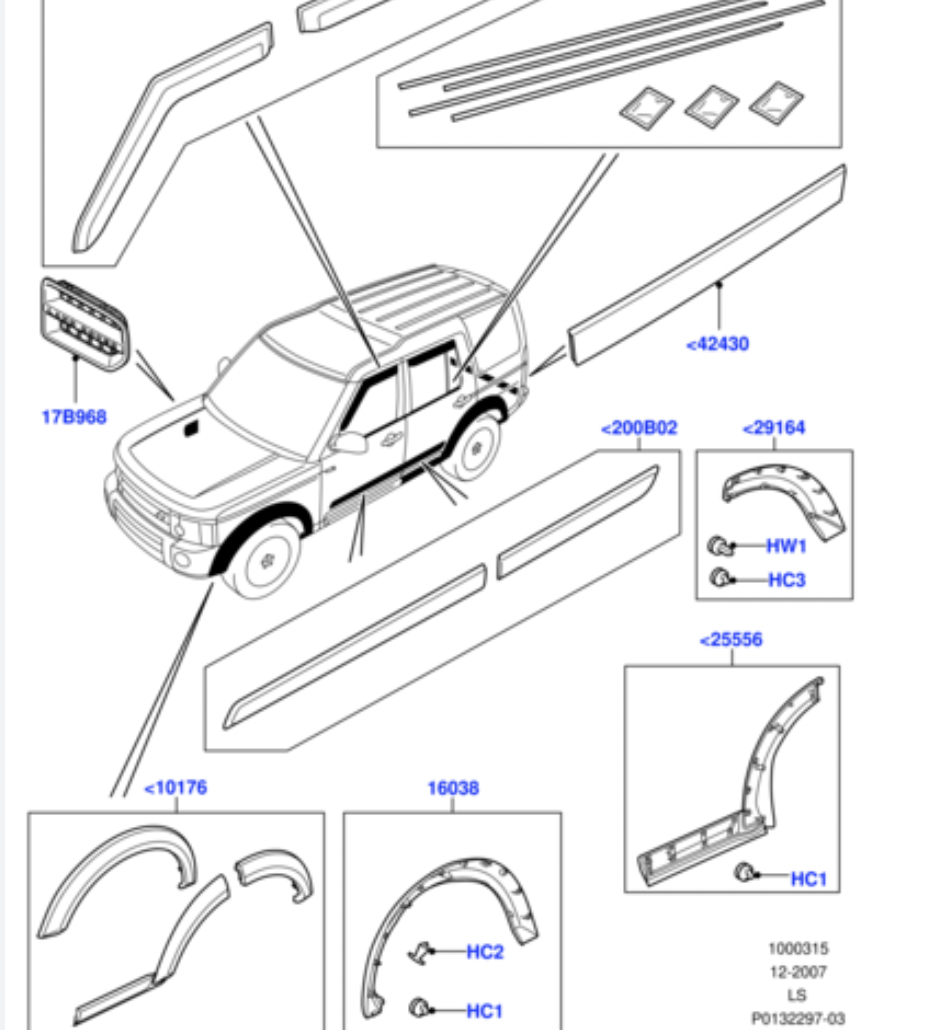 <42430

17B968

<200B02

<29164

HW1

HC3

<25556

HC1

<10176

16038

HC2

HC1

1000315
12-2007
LS
P0132297-03