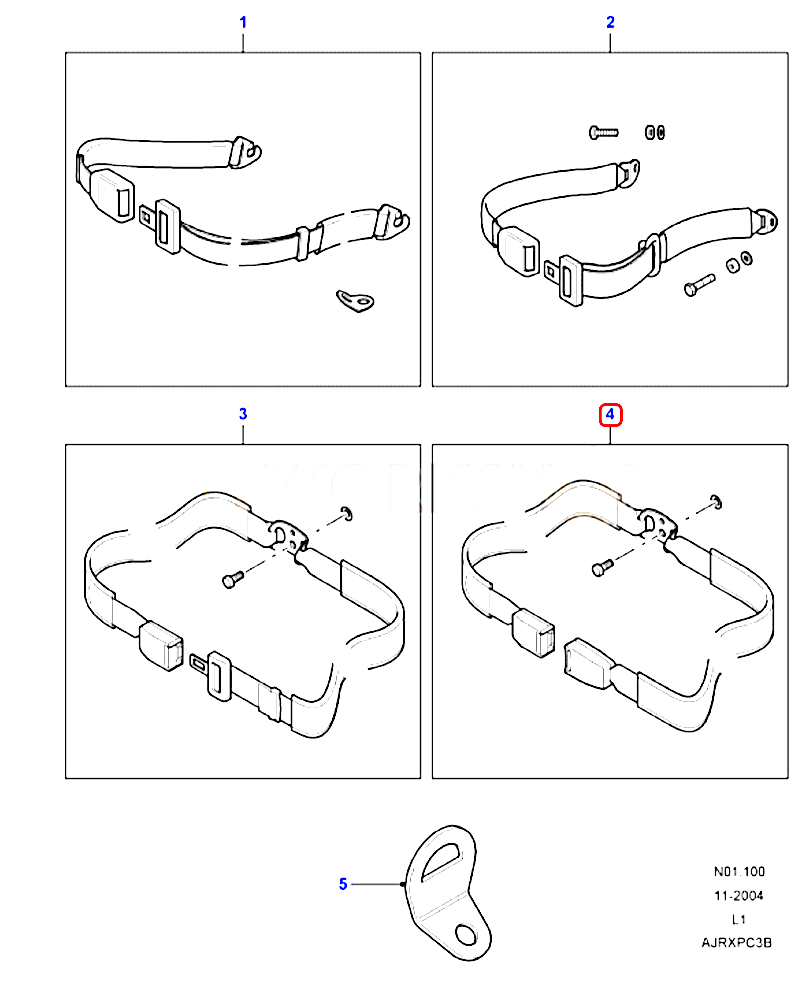 1
2
3
4
5
N01.100
11-2004
L1
AJRXPC3B