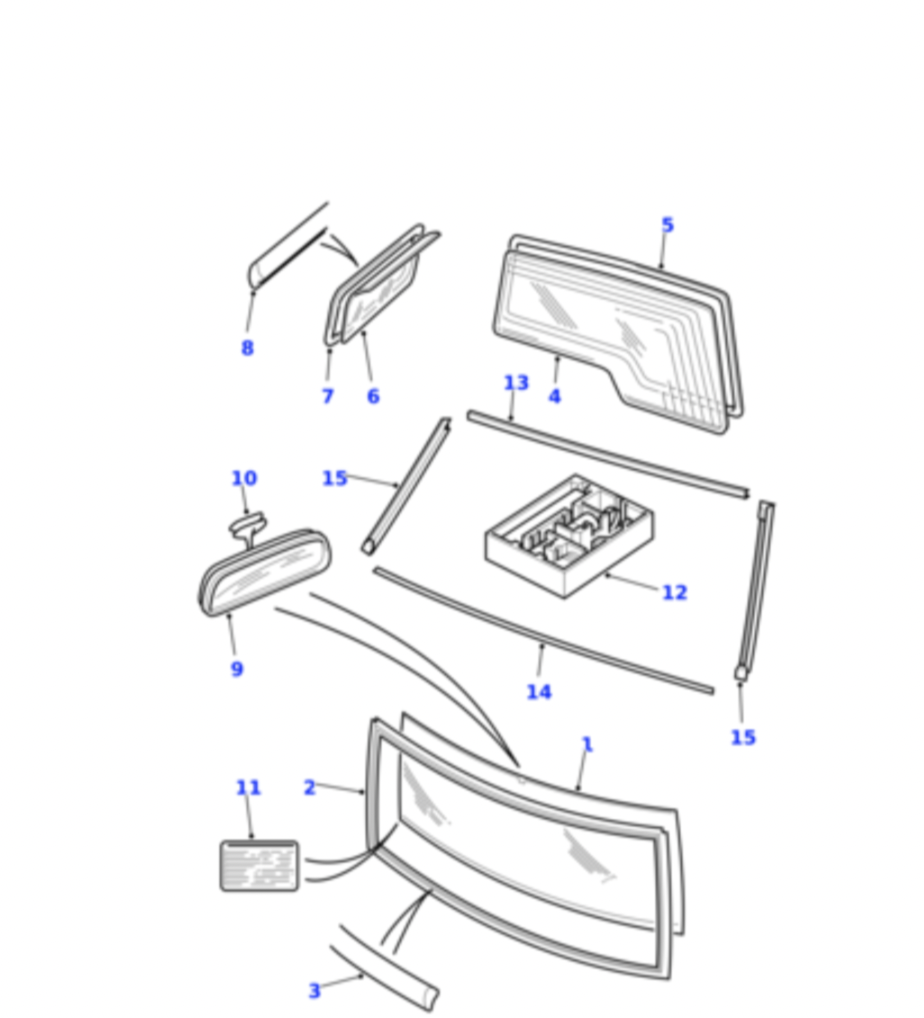 5
8
7
6
13
4
10
15
12
9
14
15
1
11
2
3